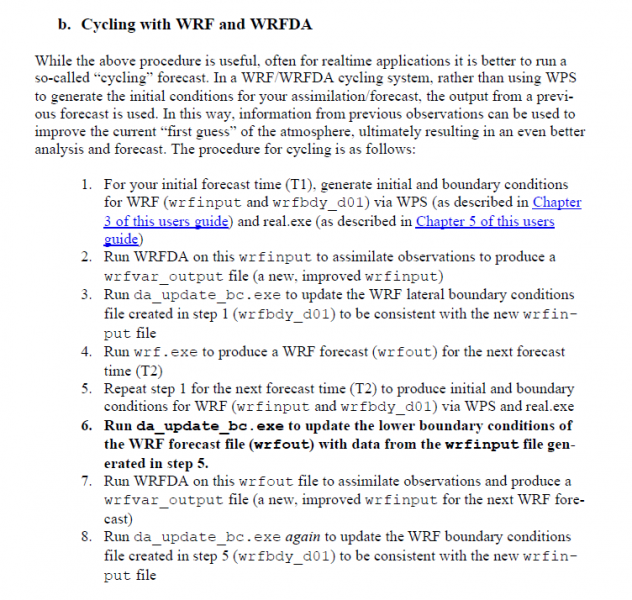 b. Cycling with WRF and WRFDA

While the above procedure is useful, often for realtime applications it is better to run a so-called “cycling” forecast. In a WRF/WRFDA cycling system, rather than using WPS to generate the initial conditions for your assimilation/forecast, the output from a previous forecast is used. In this way, information from previous observations can be used to improve the current “first guess” of the atmosphere, ultimately resulting in an even better analysis and forecast. The procedure for cycling is as follows:

1. For your initial forecast time (T1), generate initial and boundary conditions for WRF (wrfinput and wrfbdy_d01) via WPS (as described in Chapter 3 of this users guide) and real.exe (as described in Chapter 5 of this users guide)
2. Run WRFDA on this wrfinput to assimilate observations to produce a wrfvar_output file (a new, improved wrfinput)
3. Run da_update_bc.exe to update the WRF lateral boundary conditions file created in step 1 (wrfbdy_d01) to be consistent with the new wrfinput file
4. Run wrf.exe to produce a WRF forecast (wrfout) for the next forecast time (T2)
5. Repeat step 1 for the next forecast time (T2) to produce initial and boundary conditions for WRF (wrfinput and wrfbdy_d01) via WPS and real.exe
6. Run da_update_bc.exe to update the lower boundary conditions of the WRF forecast file (wrfout) with data from the wrfinput file generated in step 5.
7. Run WRFDA on this wrfout file to assimilate observations and produce a wrfvar_output file (a new, improved wrfinput for the next WRF forecast)
8. Run da_update_bc.exe again to update the WRF boundary conditions file created in step 5 (wrfbdy_d01) to be consistent with the new wrfinput file